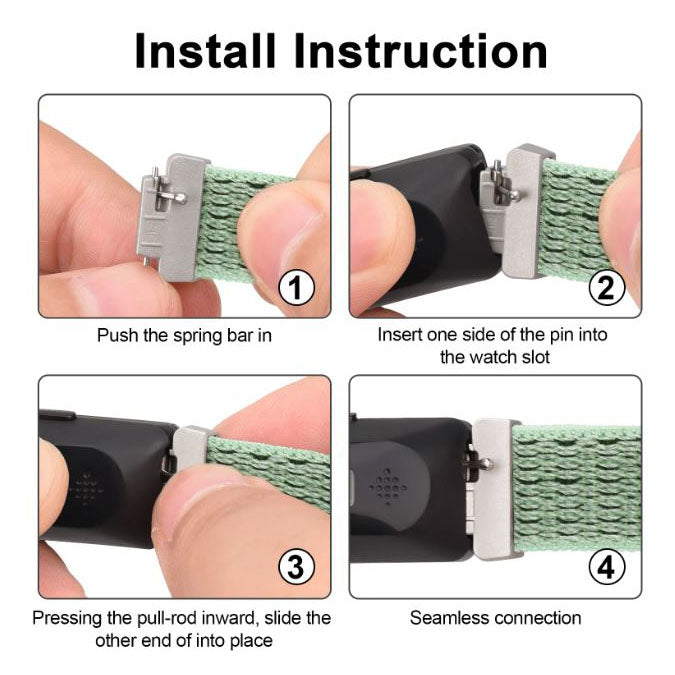 Install Instruction

1

Push the spring bar in

2

Insert one side of the pin into the watch slot

3

Pressing the pull-rod inward, slide the other end of into place

4

Seamless connection