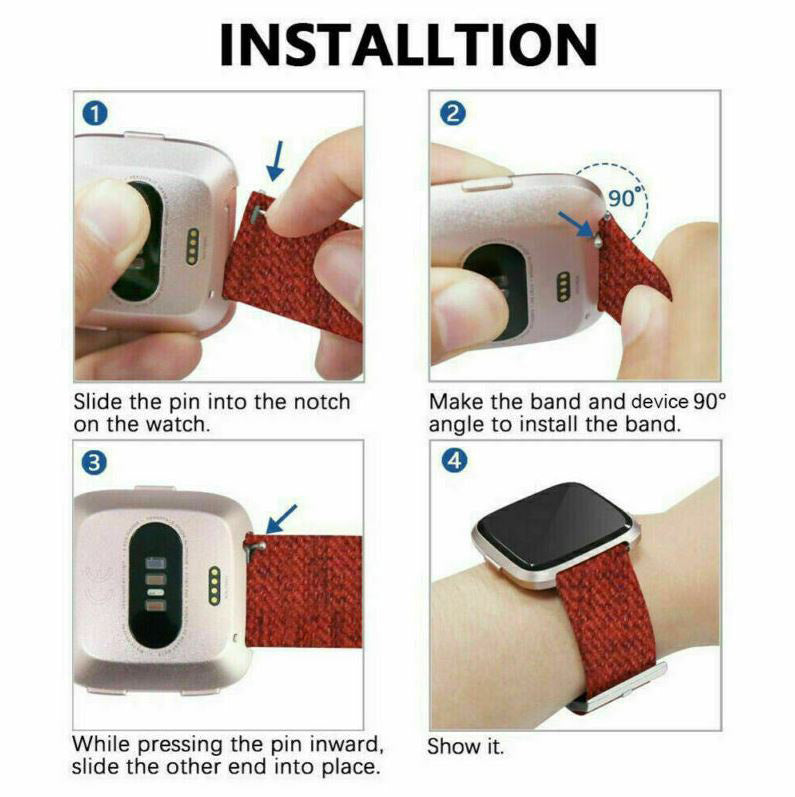 INSTALLTION

1

Slide the pin into the notch on the watch.

2

90°

Make the band and device 90° angle to install the band.

3

While pressing the pin inward, slide the other end into place.

4

Show it.